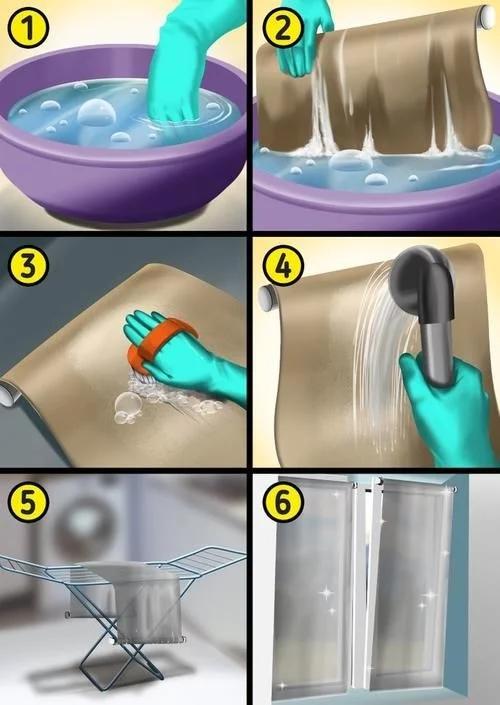 1

2

3

4

5

6